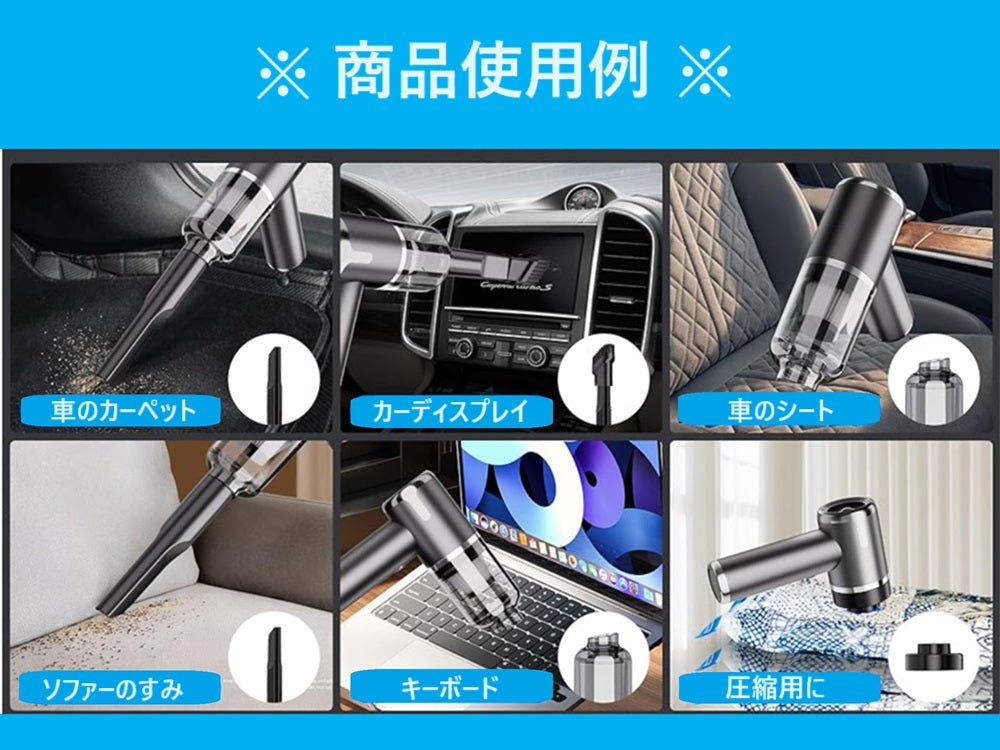 ※ 商品使用例 ※

車のカーペット

Cayenne turbo S

カーディスプレイ

車のシート

ソファーのすみ

キーボード

圧縮用に