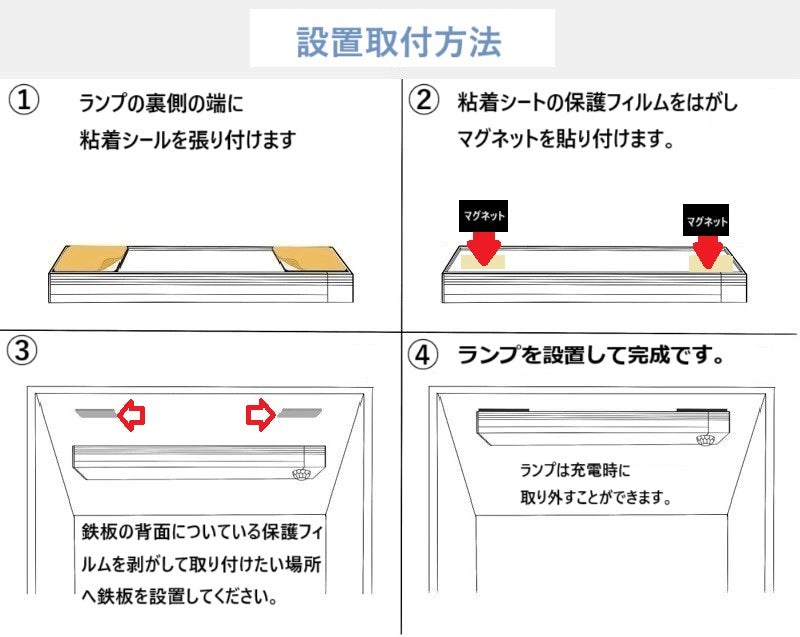 設置取付方法

①
ランプの裏側の端に
粘着シールを張り付けます

②
粘着シートの保護フィルムをはがし
マグネットを貼り付けます。

マグネット
マグネット

③

鉄板の背面についている保護フィルムを剥がして取り付けたい場所へ鉄板を設置してください。

④
ランプを設置して完成です。

ランプは充電時に
取り外すことができます。